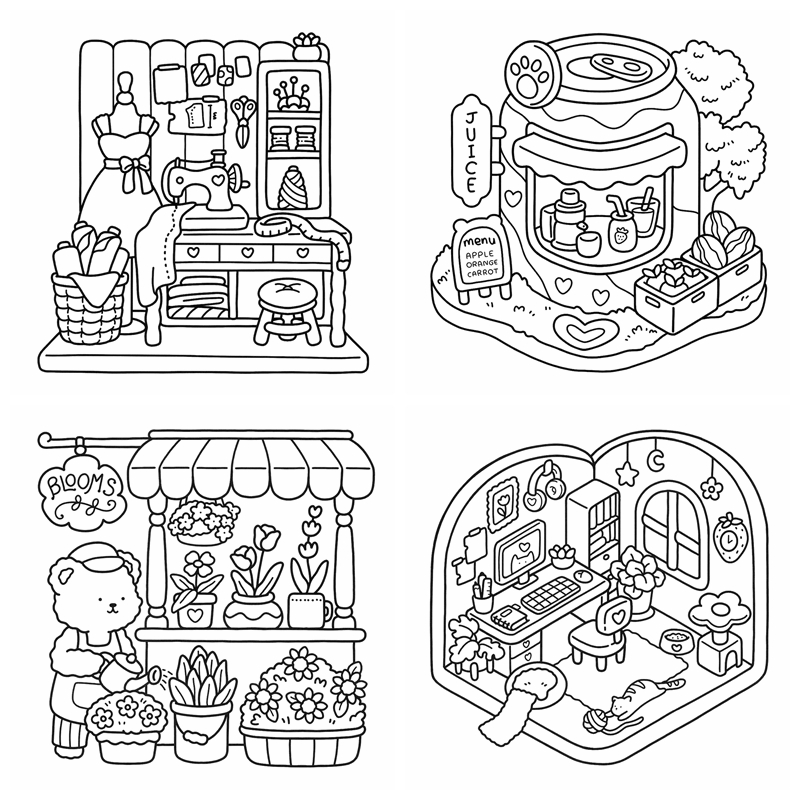 JUICE

menu
APPLE
ORANGE
CARROT

BLOOMS