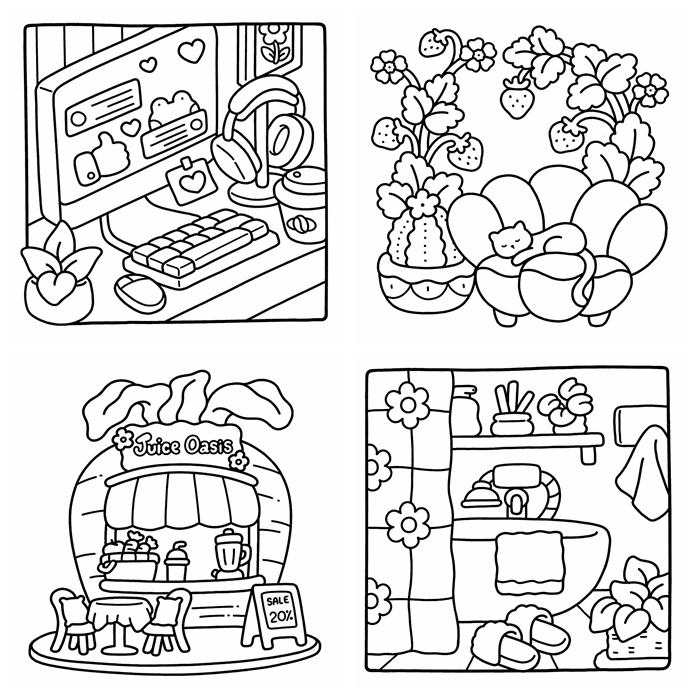 Juice Oasis

SALE
20%