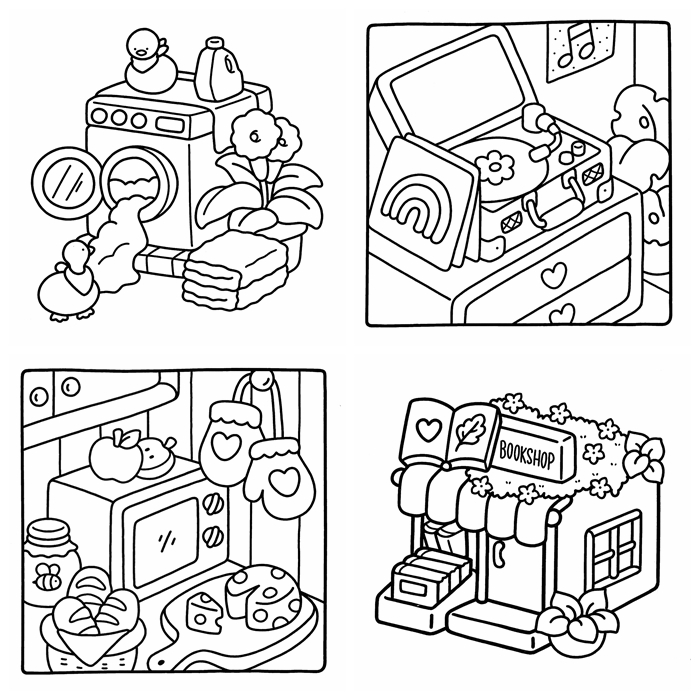 BOOKSHOP