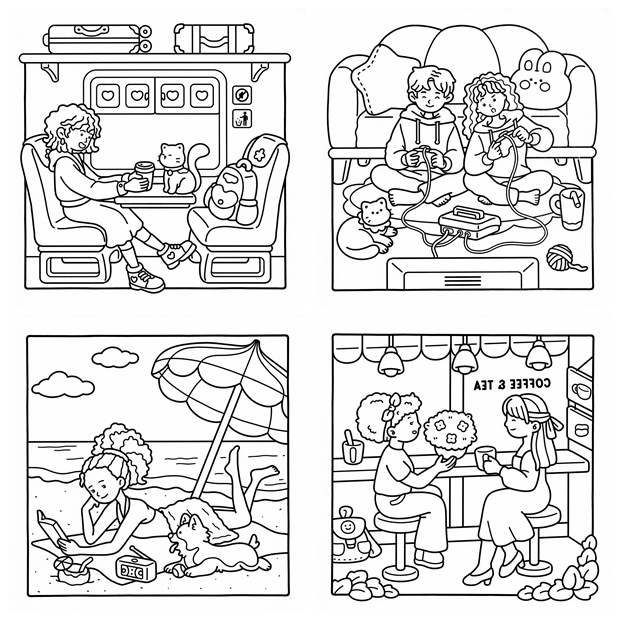 COFFEE & TEA